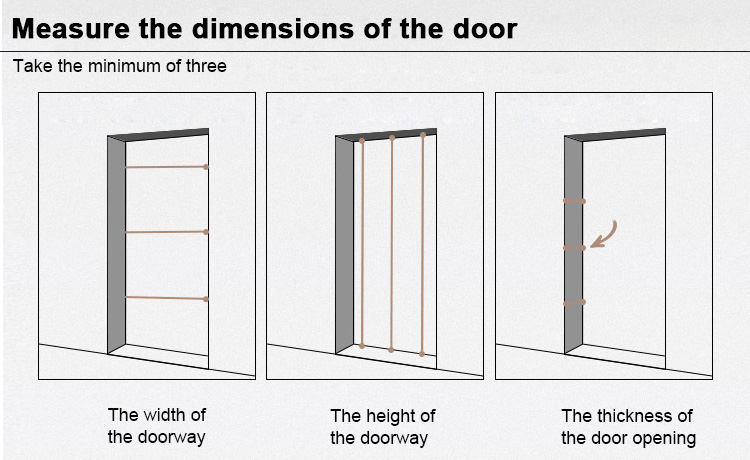 Measure the dimensions of the door

Take the minimum of three

The width of the doorway

The height of the doorway

The thickness of the door opening