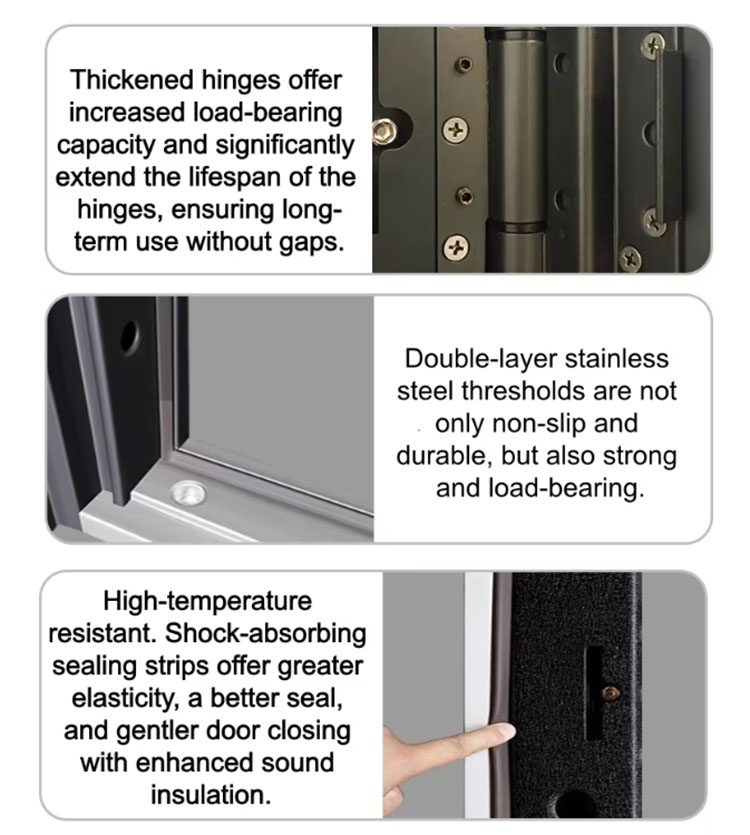 Thickened hinges offer increased load-bearing capacity and significantly extend the lifespan of the hinges, ensuring long-term use without gaps.

Double-layer stainless steel thresholds are not only non-slip and durable, but also strong and load-bearing.

High-temperature resistant. Shock-absorbing sealing strips offer greater elasticity, a better seal, and gentler door closing with enhanced sound insulation.